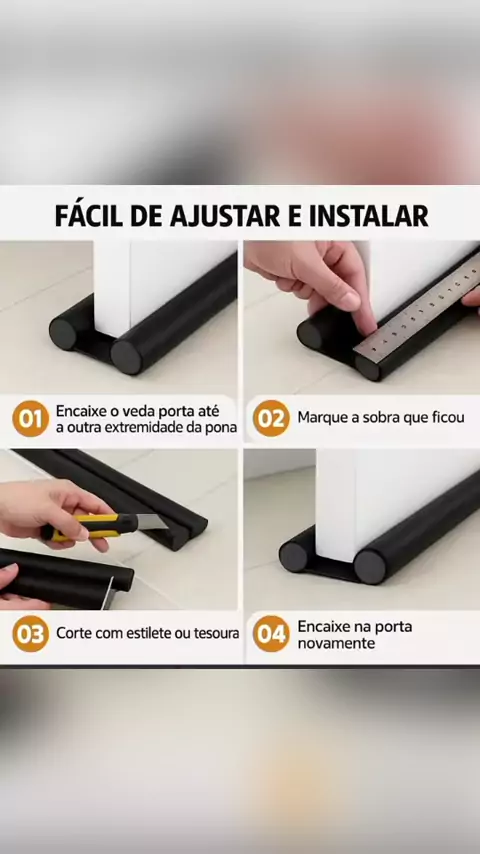 FÁCIL DE AJUSTAR E INSTALAR

01 Encaixe o veda porta até a outra extremidade da pona

02 Marque a sobra que ficou

03 Corte com estilete ou tesoura

04 Encaixe na porta novamente