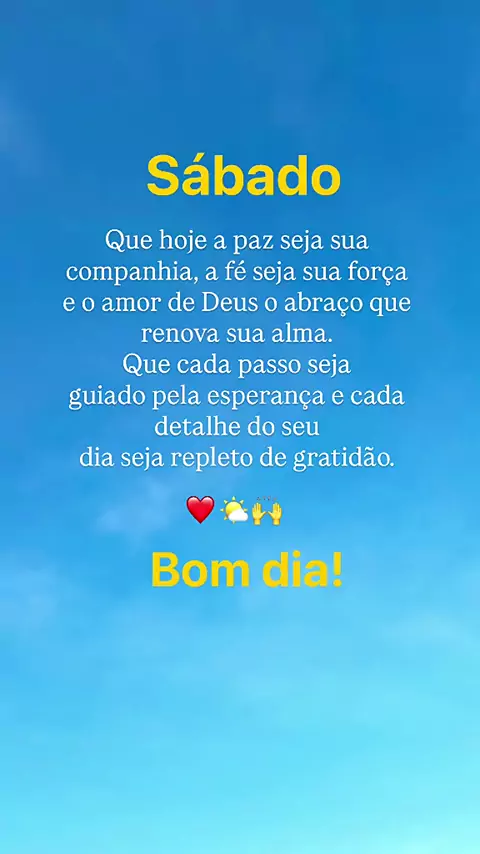 Sábado

Que hoje a paz seja sua companhia, a fé seja sua força e o amor de Deus o abraço que renova sua alma.
Que cada passo seja guiado pela esperança e cada detalhe do seu dia seja repleto de gratidão.

❤️🌤️🙌

Bom dia!