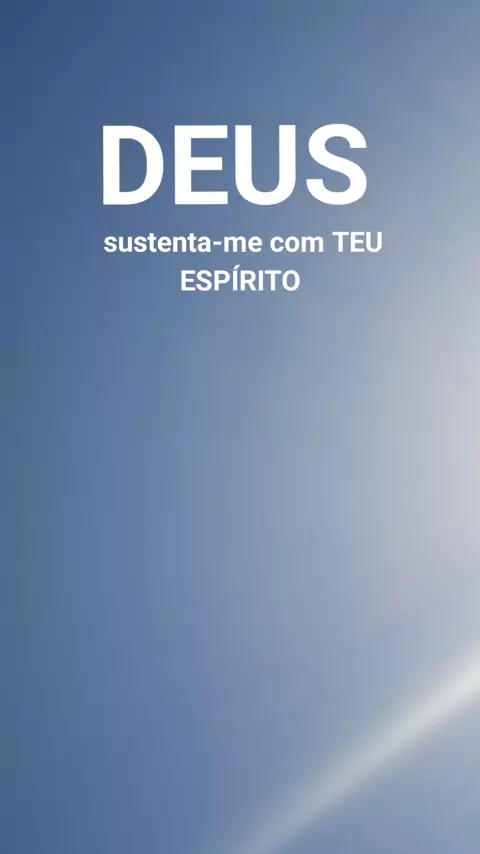 DEUS

sustenta-me com TEU ESPÍRITO