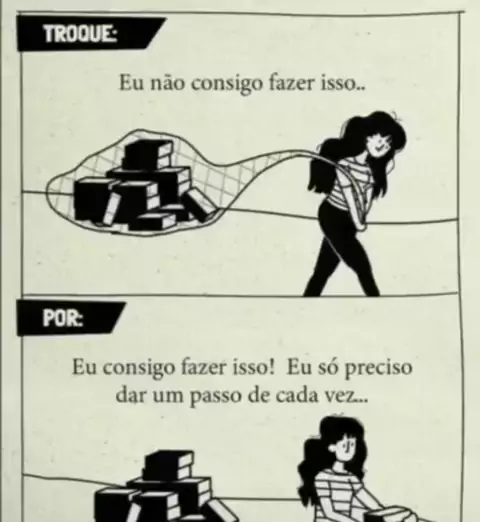 TROQUE:

Eu não consigo fazer isso..

POR:

Eu consigo fazer isso! Eu só preciso dar um passo de cada vez...