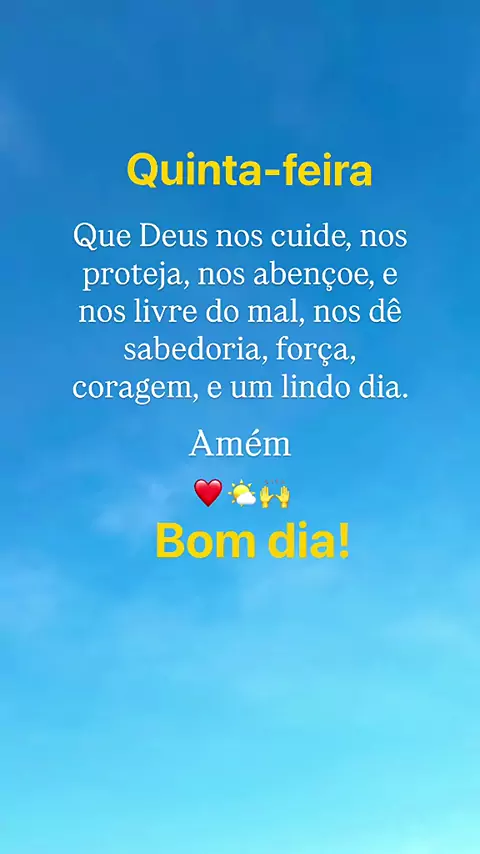 Quinta-feira

Que Deus nos cuide, nos proteja, nos abençoe, e nos livre do mal, nos dê sabedoria, força, coragem, e um lindo dia.

Amém

❤️🌤️🙌

Bom dia!