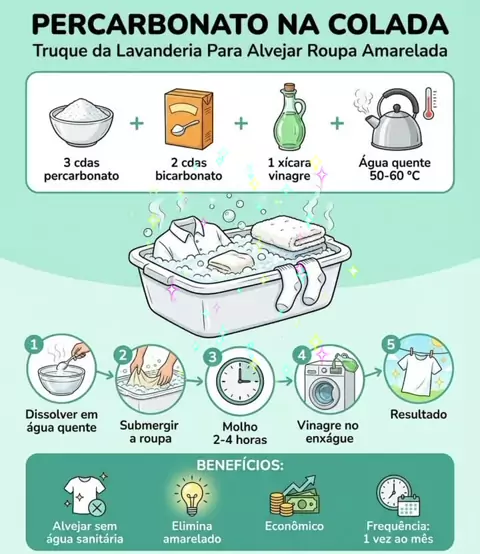 PERCARBONATO NA COLADA
Truque da Lavanderia Para Alvejar Roupa Amarelada

3 cdas percarbonato + 2 cdas bicarbonato + 1 xícara vinagre + Água quente 50-60 °C

1 Dissolver em água quente

2 Submergir a roupa

3 Molho 2-4 horas

4 Vinagre no enxágue

5 Resultado

BENEFÍCIOS:

Alvejar sem água sanitária

Elimina amarelado

Econômico

Frequência: 1 vez ao mês