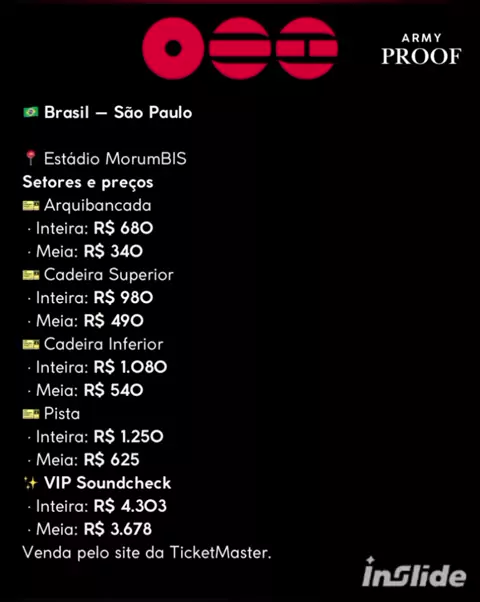 ARMY
PROOF

🇧🇷 Brasil — São Paulo

📍 Estádio MorumBIS
Setores e preços
🎫 Arquibancada
· Inteira: R$ 680
· Meia: R$ 340
🎫 Cadeira Superior
· Inteira: R$ 980
· Meia: R$ 490
🎫 Cadeira Inferior
· Inteira: R$ 1.080
· Meia: R$ 540
🎫 Pista
· Inteira: R$ 1.250
· Meia: R$ 625
✨ VIP Soundcheck
· Inteira: R$ 4.303
· Meia: R$ 3.678
Venda pelo site da TicketMaster.

inSlide