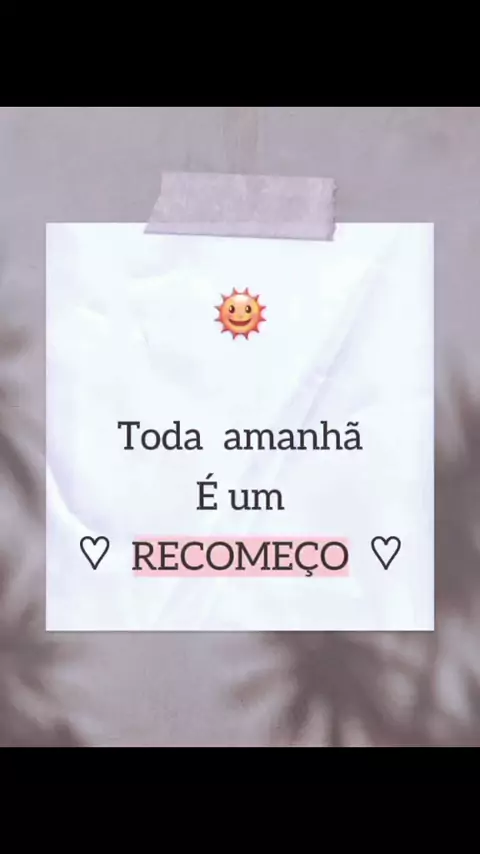 Toda amanhã
É um
♡ RECOMEÇO ♡