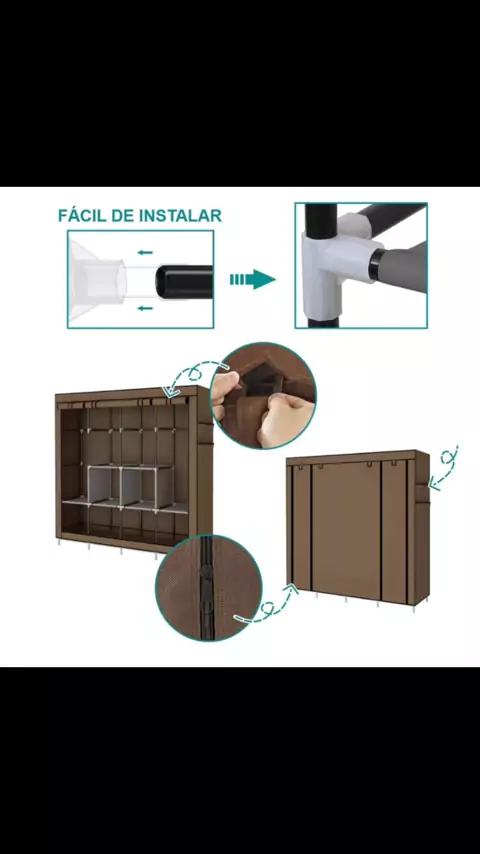 FÁCIL DE INSTALAR