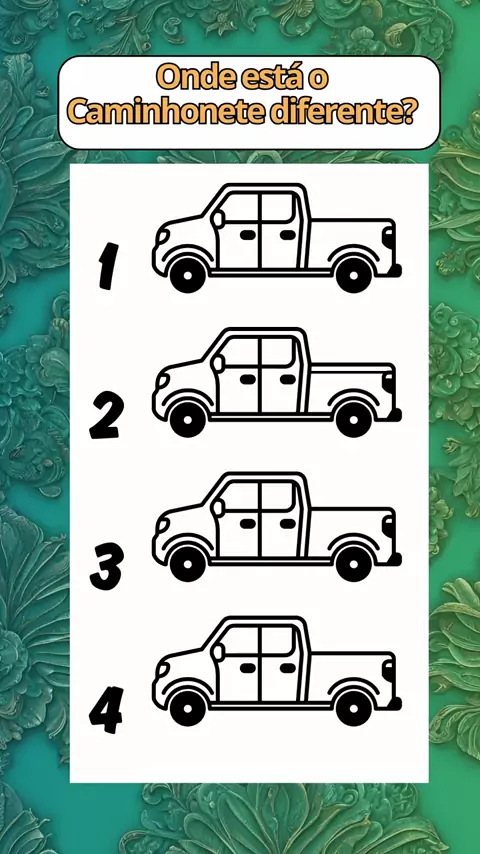 Onde está o Caminhonete diferente?

1

2

3

4