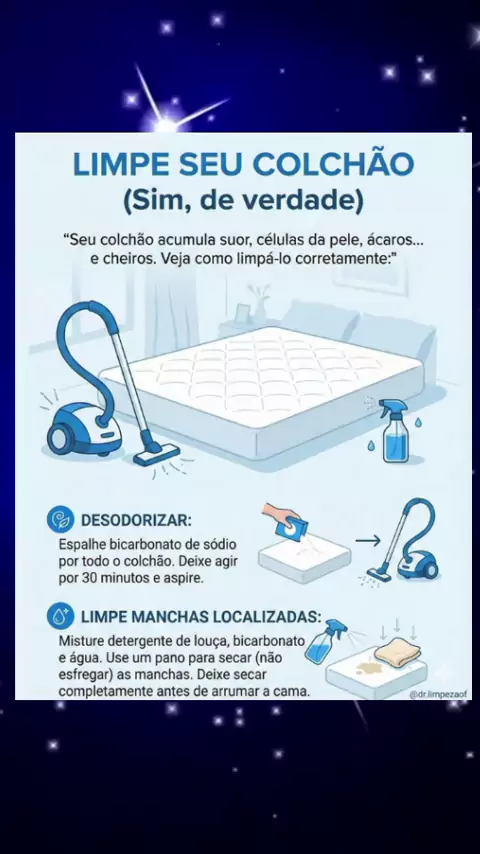 LIMPE SEU COLCHÃO
(Sim, de verdade)

"Seu colchão acumula suor, células da pele, ácaros... e cheiros. Veja como limpá-lo corretamente:"

DESODORIZAR:
Espalhe bicarbonato de sódio por todo o colchão. Deixe agir por 30 minutos e aspire.

LIMPE MANCHAS LOCALIZADAS:
Misture detergente de louça, bicarbonato e água. Use um pano para secar (não esfregar) as manchas. Deixe secar completamente antes de arrumar a cama.

@dr.limpezaof