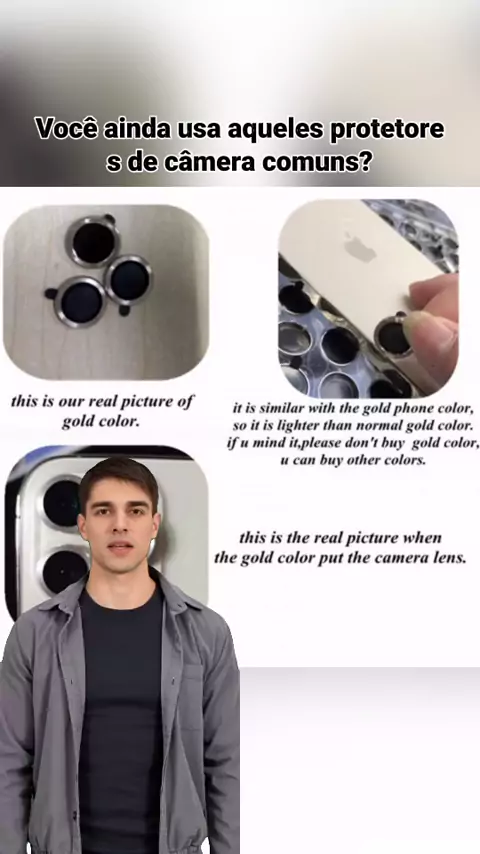 Você ainda usa aqueles protetore
s de câmera comuns?

this is our real picture of gold color.

it is similar with the gold phone color, so it is lighter than normal gold color. if u mind it,please don't buy gold color, u can buy other colors.

this is the real picture when the gold color put the camera lens.