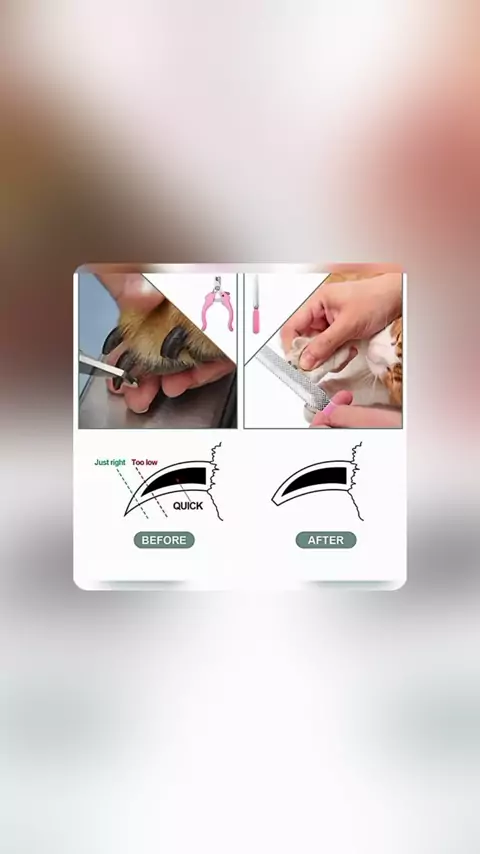 Just right
Too low
QUICK
BEFORE
AFTER