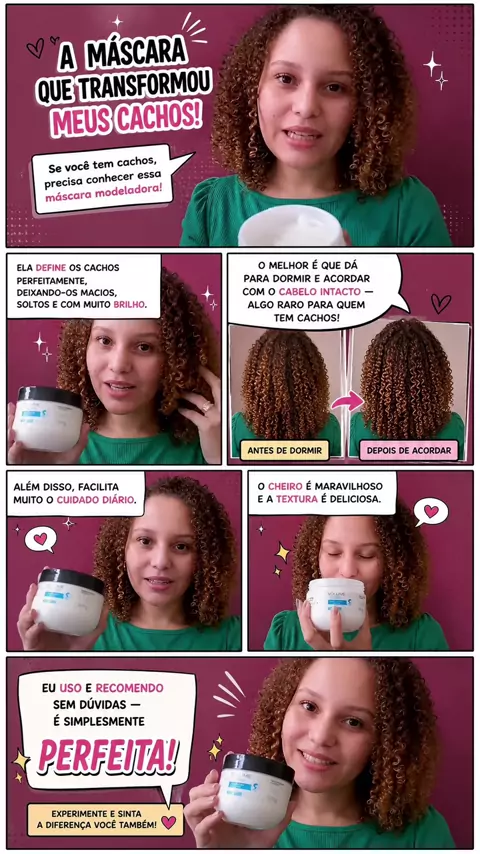 A MÁSCARA QUE TRANSFORMOU MEUS CACHOS!

Se você tem cachos, precisa conhecer essa máscara modeladora!

ELA DEFINE OS CACHOS PERFEITAMENTE, DEIXANDO-OS MACIOS, SOLTOS E COM MUITO BRILHO.

O MELHOR É QUE DÁ PARA DORMIR E ACORDAR COM O CABELO INTACTO — ALGO RARO PARA QUEM TEM CACHOS!

ANTES DE DORMIR

DEPOIS DE ACORDAR

ALÉM DISSO, FACILITA MUITO O CUIDADO DIÁRIO.

O CHEIRO É MARAVILHOSO E A TEXTURA É DELICIOSA.

EU USO E RECOMENDO SEM DÚVIDAS — É SIMPLESMENTE

PERFEITA!

EXPERIMENTE E SINTA A DIFERENÇA VOCÊ TAMBÉM!